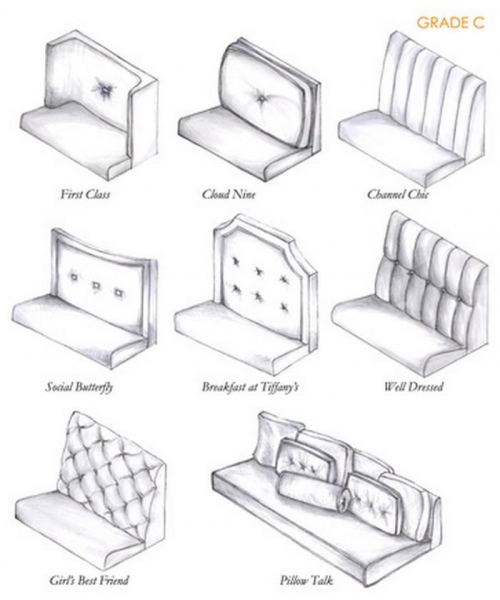 GRADE C

First Class

Cloud Nine

Channel Chic

Social Butterfly

Breakfast at Tiffany's

Well Dressed

Girl's Best Friend

Pillow Talk